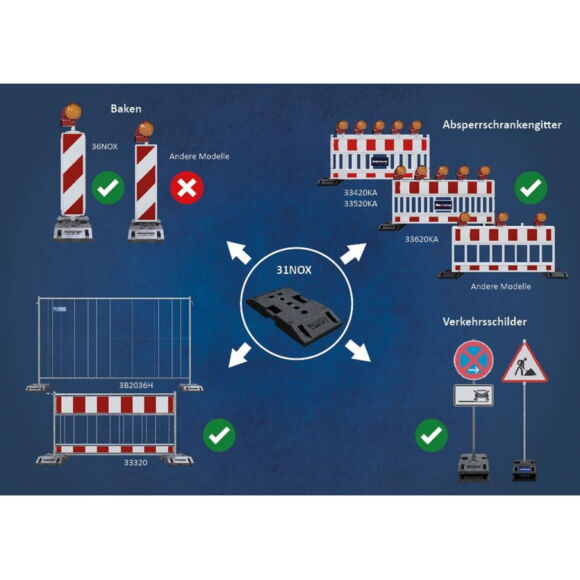 Baken

36NOX

Andere Modelle

Absperrschrankengitter

33420KA
33520KA

33620KA

Andere Modelle

31NOX

3B2036H

33320

Verkehrsschilder